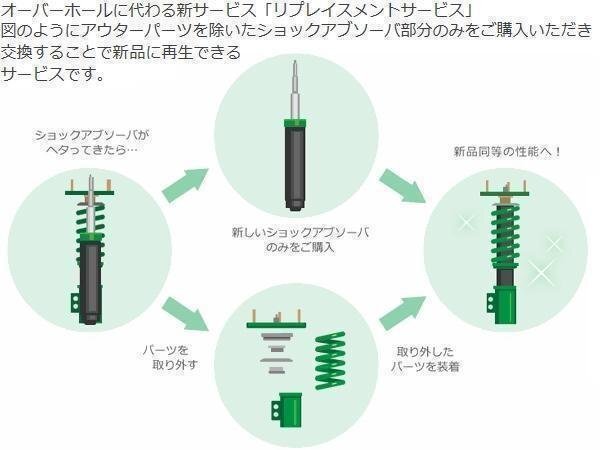 オーバーホールに代わる新サービス「リプレイスメントサービス」
図のようにアウターパーツを除いたショックアブソーバ部分のみをご購入いただき交換することで新品に再生できるサービスです。

ショックアブソーバがヘタってきたら…

新しいショックアブソーバのみをご購入

新品同等の性能へ！

パーツを取り外す

取り外したパーツを装着